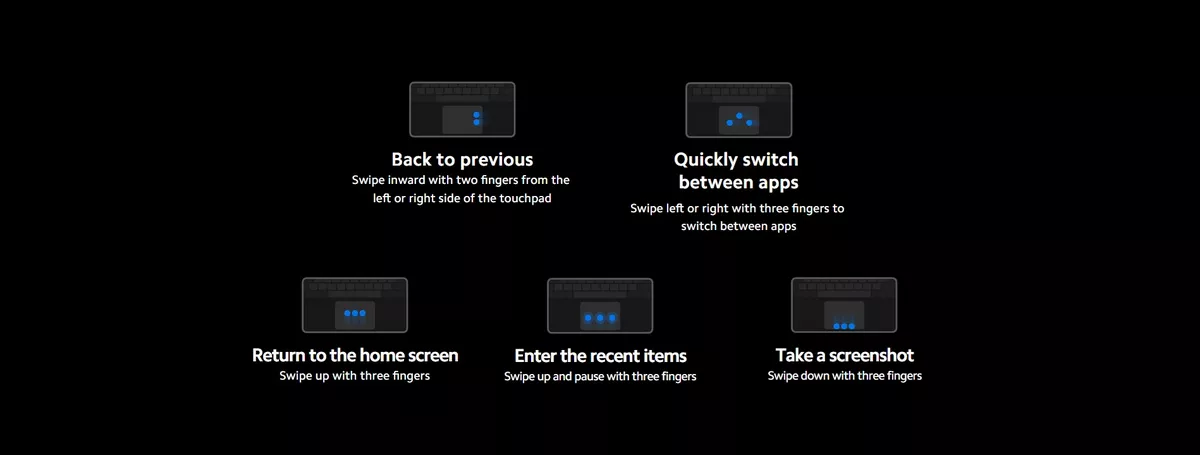 Back to previous
Swipe inward with two fingers from the left or right side of the touchpad

Quickly switch between apps
Swipe left or right with three fingers to switch between apps

Return to the home screen
Swipe up with three fingers

Enter the recent items
Swipe up and pause with three fingers

Take a screenshot
Swipe down with three fingers