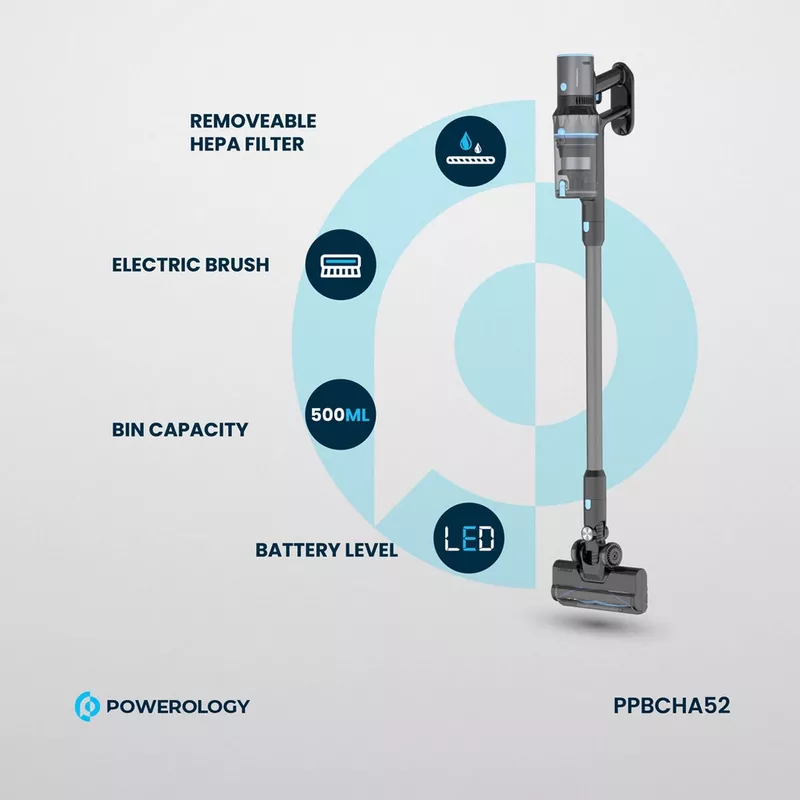 REMOVEABLE HEPA FILTER

ELECTRIC BRUSH

BIN CAPACITY

500ML

BATTERY LEVEL

LED

POWEROLOGY

PPBCHA52