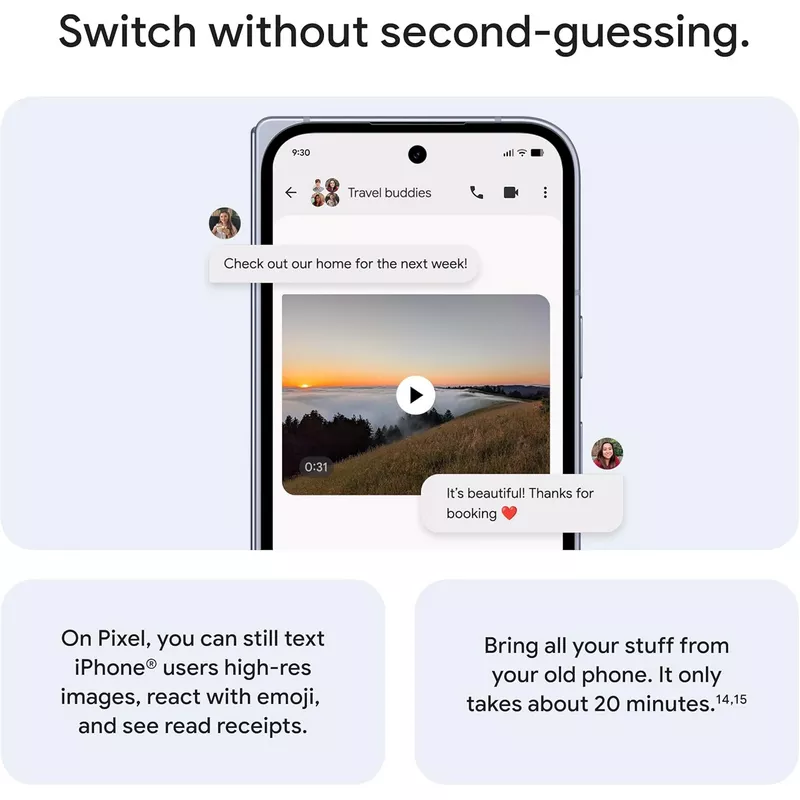 Switch without second-guessing.

9:30

Travel buddies

Check out our home for the next week!

0:31

It's beautiful! Thanks for booking ❤️

On Pixel, you can still text iPhone® users high-res images, react with emoji, and see read receipts.

Bring all your stuff from your old phone. It only takes about 20 minutes.$^{14,15}$