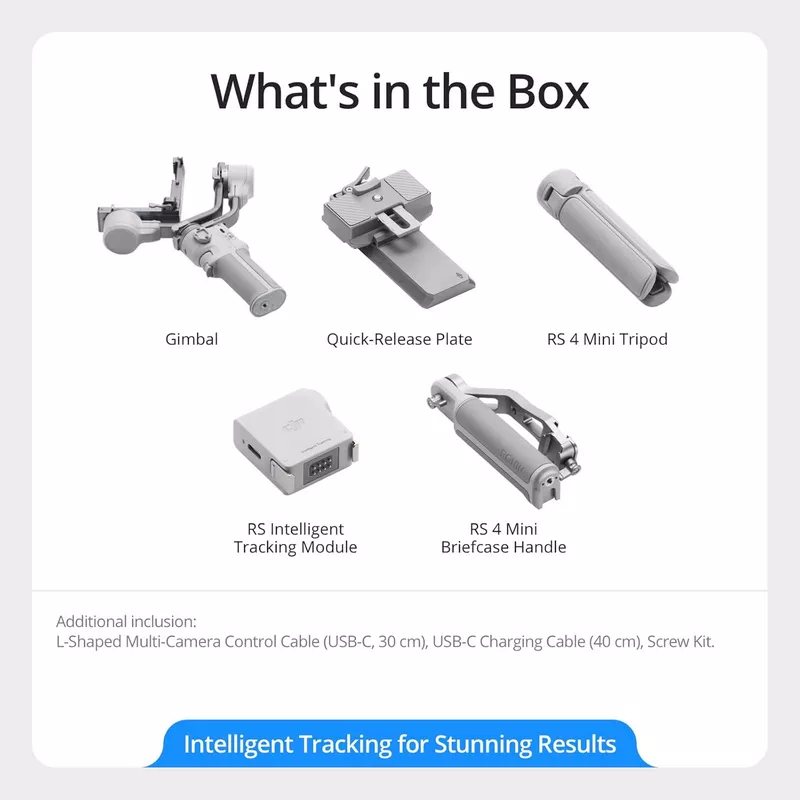 What's in the Box

Gimbal

Quick-Release Plate

RS 4 Mini Tripod

RS Intelligent Tracking Module

RS 4 Mini Briefcase Handle

Additional inclusion:
L-Shaped Multi-Camera Control Cable (USB-C, 30 cm), USB-C Charging Cable (40 cm), Screw Kit.

Intelligent Tracking for Stunning Results