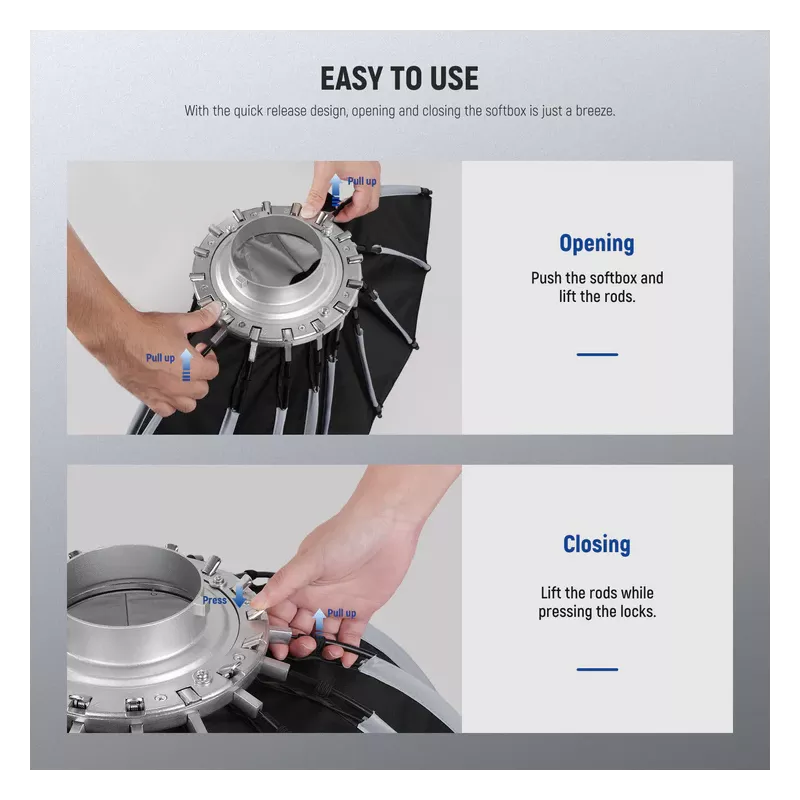 EASY TO USE

With the quick release design, opening and closing the softbox is just a breeze.

Pull up

Pull up

Opening

Push the softbox and lift the rods.

Press

Pull up

Closing

Lift the rods while pressing the locks.